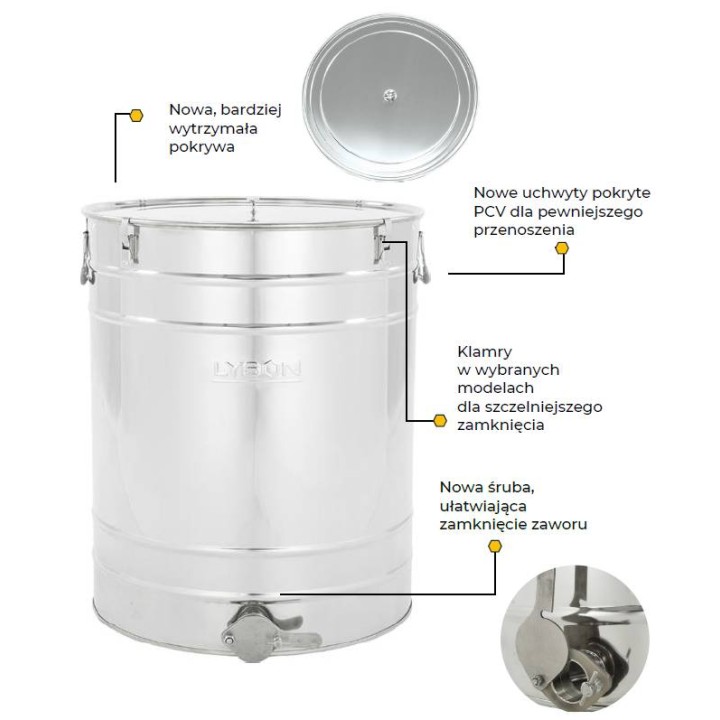 Nowa, bardziej wytrzymała pokrywa

Nowe uchwyty pokryte PCV dla pewniejszego przenoszenia

LYSON

Klamry w wybranych modelach dla szczelniejszego zamknięcia

Nowa śruba, ułatwiająca zamknięcie zaworu